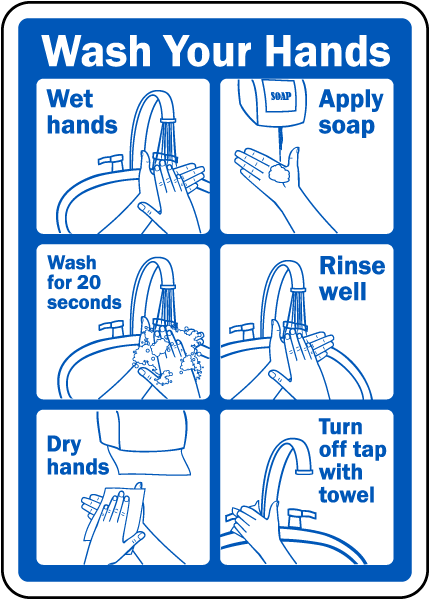 Wash Your Hands

Wet hands

SOAP

Apply soap

Wash for 20 seconds

Rinse well

Dry hands

Turn off tap with towel